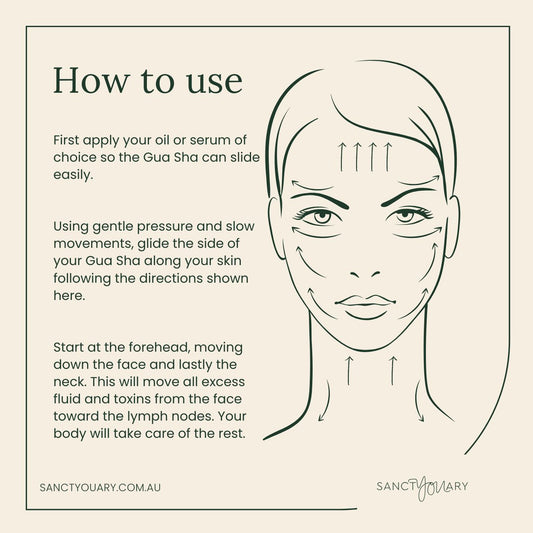 How to use

First apply your oil or serum of choice so the Gua Sha can slide easily.

Using gentle pressure and slow movements, glide the side of your Gua Sha along your skin following the directions shown here.

Start at the forehead, moving down the face and lastly the neck. This will move all excess fluid and toxins from the face toward the lymph nodes. Your body will take care of the rest.

SANCTYOUARY.COM.AU

SANCTYOUARY